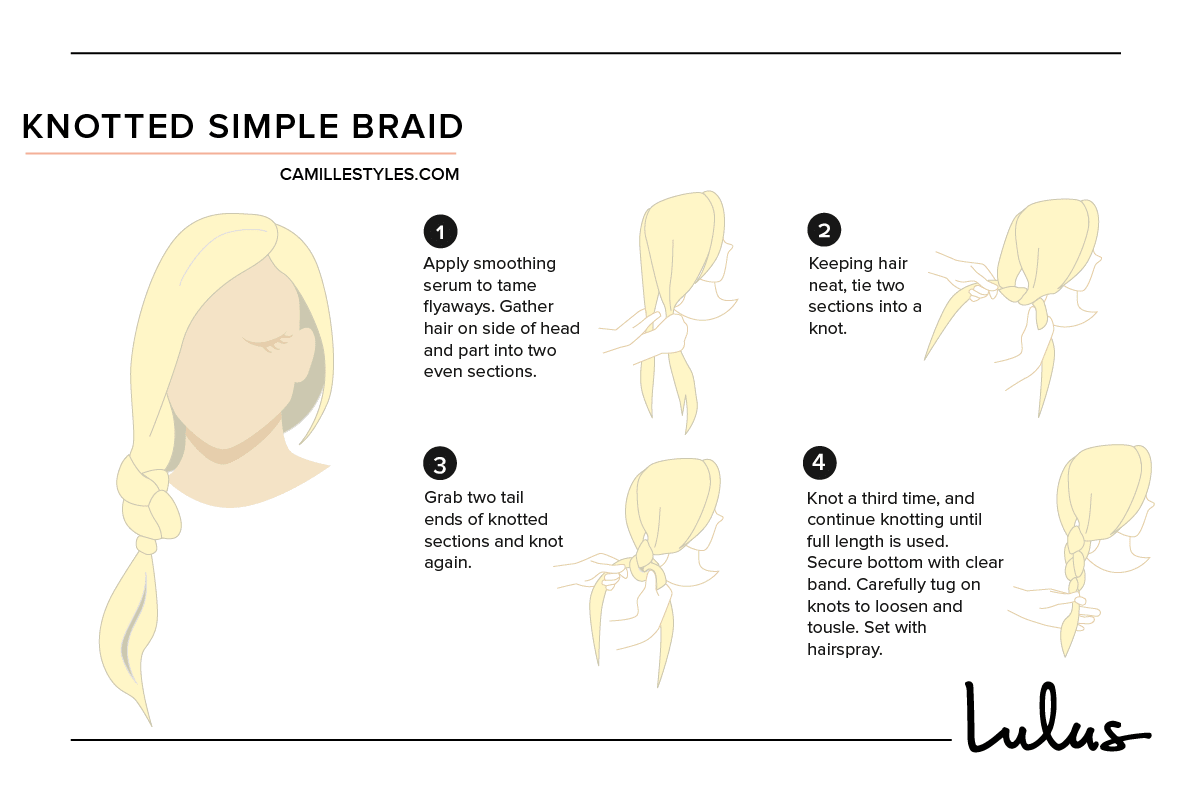 KNOTTED SIMPLE BRAID

CAMILLESTYLES.COM

1
Apply smoothing serum to tame flyaways. Gather hair on side of head and part into two even sections.

2
Keeping hair neat, tie two sections into a knot.

3
Grab two tail ends of knotted sections and knot again.

4
Knot a third time, and continue knotting until full length is used. Secure bottom with clear band. Carefully tug on knots to loosen and tousle. Set with hairspray.

Lulus