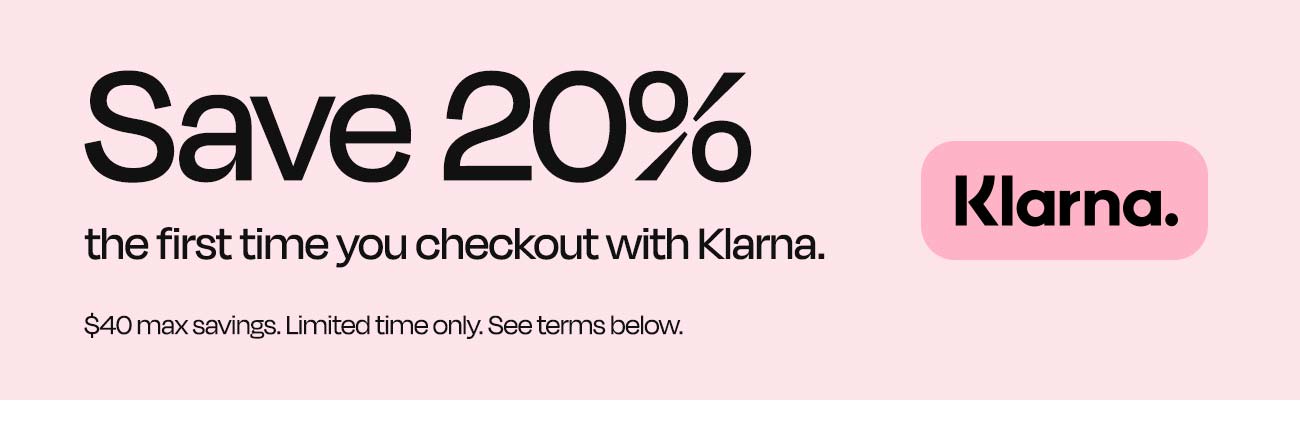 Save 20%

the first time you checkout with Klarna.

$40 max savings. Limited time only. See terms below.

Klarna.