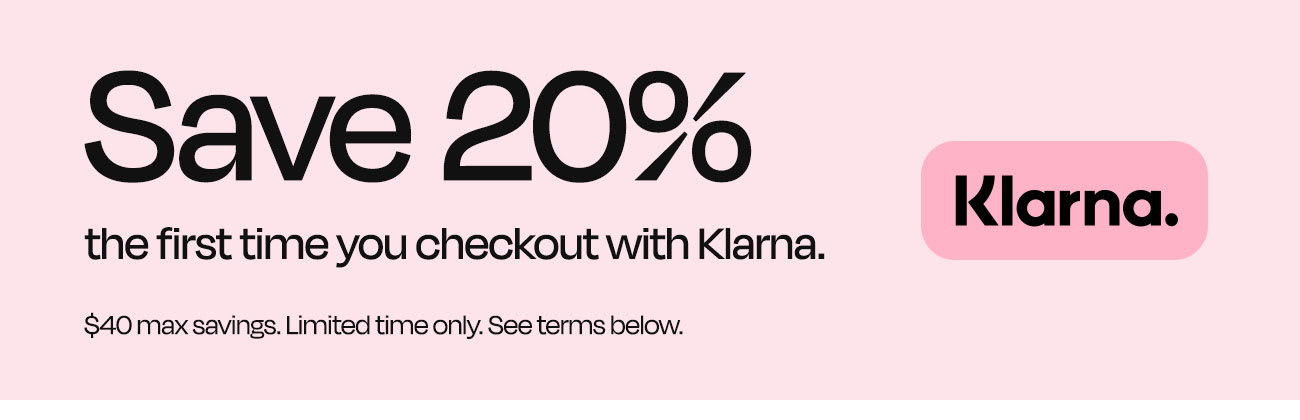 Save 20%

the first time you checkout with Klarna.

$40 max savings. Limited time only. See terms below.

Klarna.